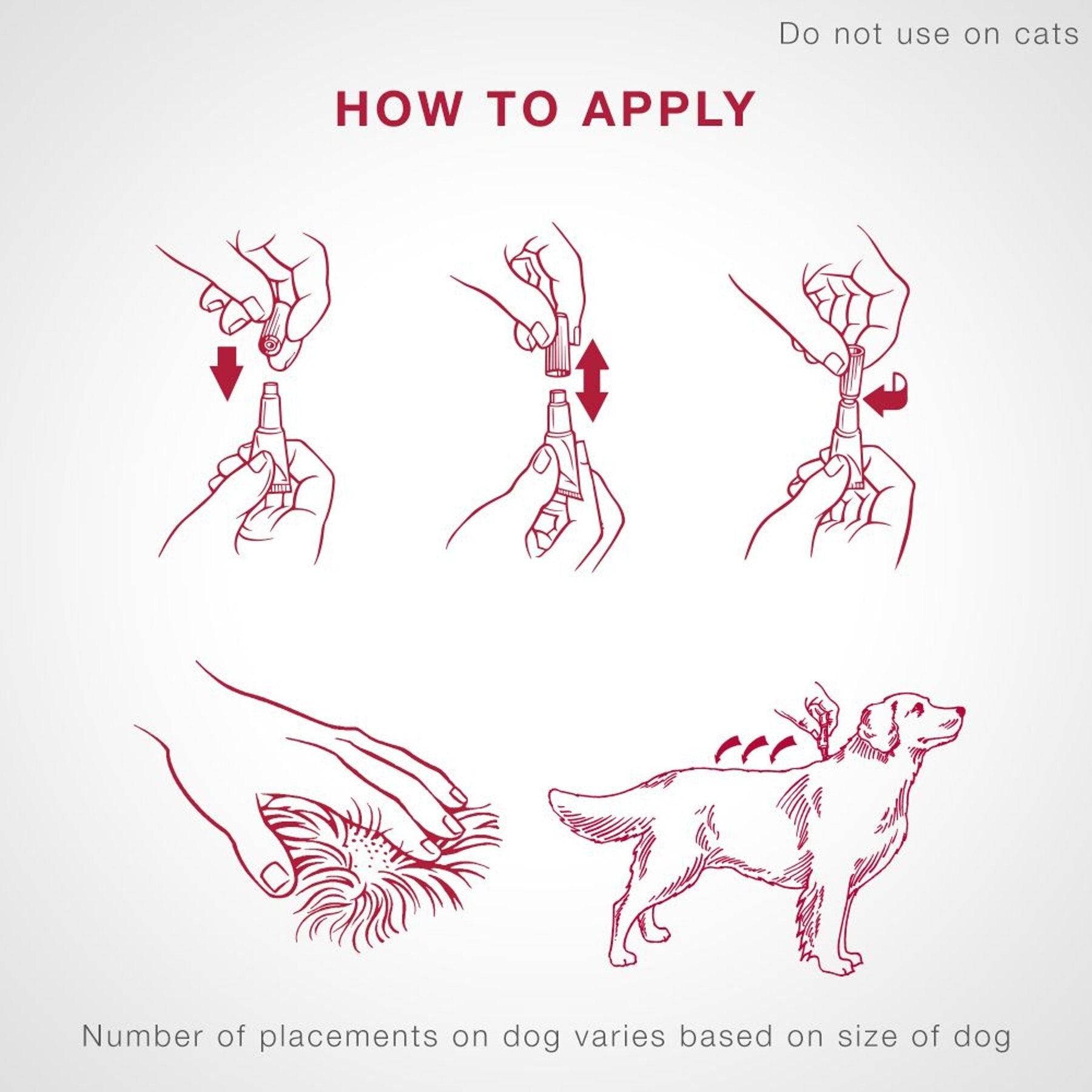 Do not use on cats

HOW TO APPLY

Number of placements on dog varies based on size of dog